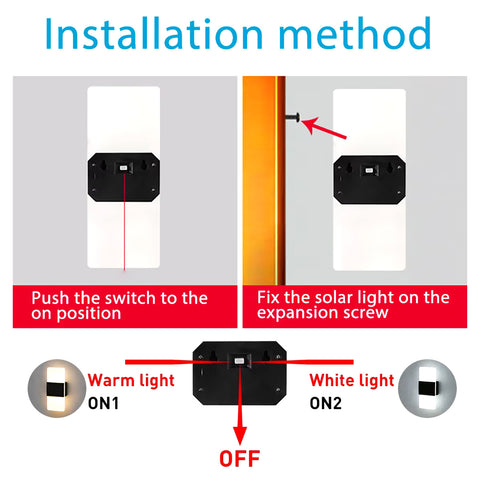 Installation method

Push the switch to the on position

Fix the solar light on the expansion screw

Warm light
ON1

White light
ON2

OFF